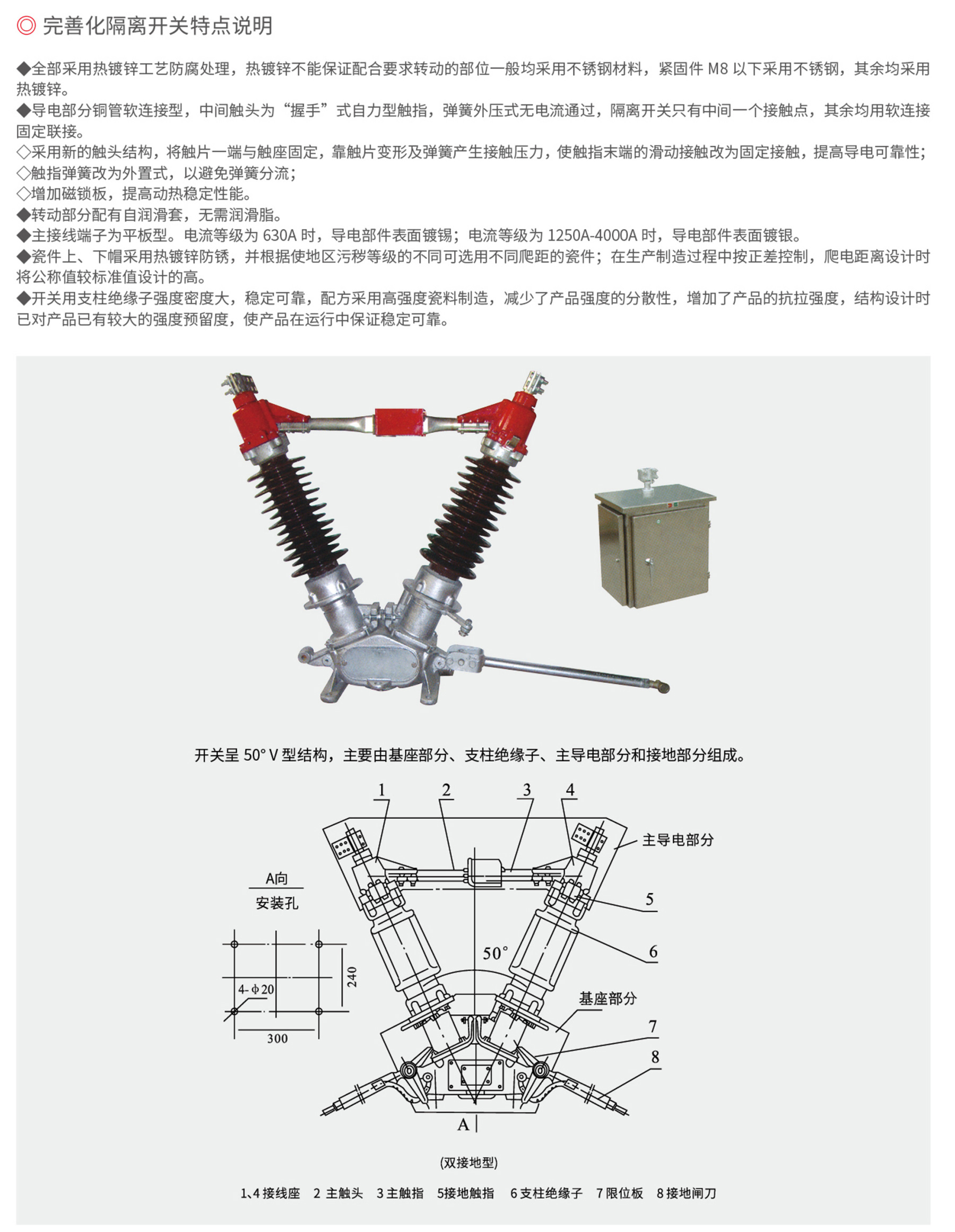 ◎ 完善化隔离开关特点说明

◆全部采用热镀锌工艺防腐处理，热镀锌不能保证配合要求转动的部位一般均采用不锈钢材料，紧固件 M8 以下采用不锈钢，其余均采用热镀锌。
◆导电部分铜管软连接型，中间触头为“握手”式自力型触指，弹簧外压式无电流通过，隔离开关只有中间一个接触点，其余均用软连接固定联接。
◇采用新的触头结构，将触片一端与触座固定，靠触片变形及弹簧产生接触压力，使触指末端的滑动接触改为固定接触，提高导电可靠性；
◇触指弹簧改为外置式，以避免弹簧分流；
◇增加磁锁板，提高动热稳定性能。
◆转动部分配有自润滑套，无需润滑脂。
◆主接线端子为平板型。电流等级为 630A 时，导电部件表面镀锡；电流等级为 1250A-4000A 时，导电部件表面镀银。
◆瓷件上、下帽采用热镀锌防锈，并根据使地区污秽等级的不同可选用不同爬距的瓷件；在生产制造过程中按正差控制，爬电距离设计时将公称值较标准值设计的高。
◆开关用支柱绝缘子强度密度大，稳定可靠，配方采用高强度瓷料制造，减少了产品强度的分散性，增加了产品的抗拉强度，结构设计时已对产品已有较大的强度预留度，使产品在运行中保证稳定可靠。

开关呈 50° V 型结构，主要由基座部分、支柱绝缘子、主导电部分和接地部分组成。

1 2 3 4
主导电部分
A向
安装孔
5
6
50°
240
4-ϕ20
300
基座部分
7
8
A

(双接地型)

1、4 接线座　2 主触头　3 主触指　5接地触指　6 支柱绝缘子　7 限位板　8 接地闸刀